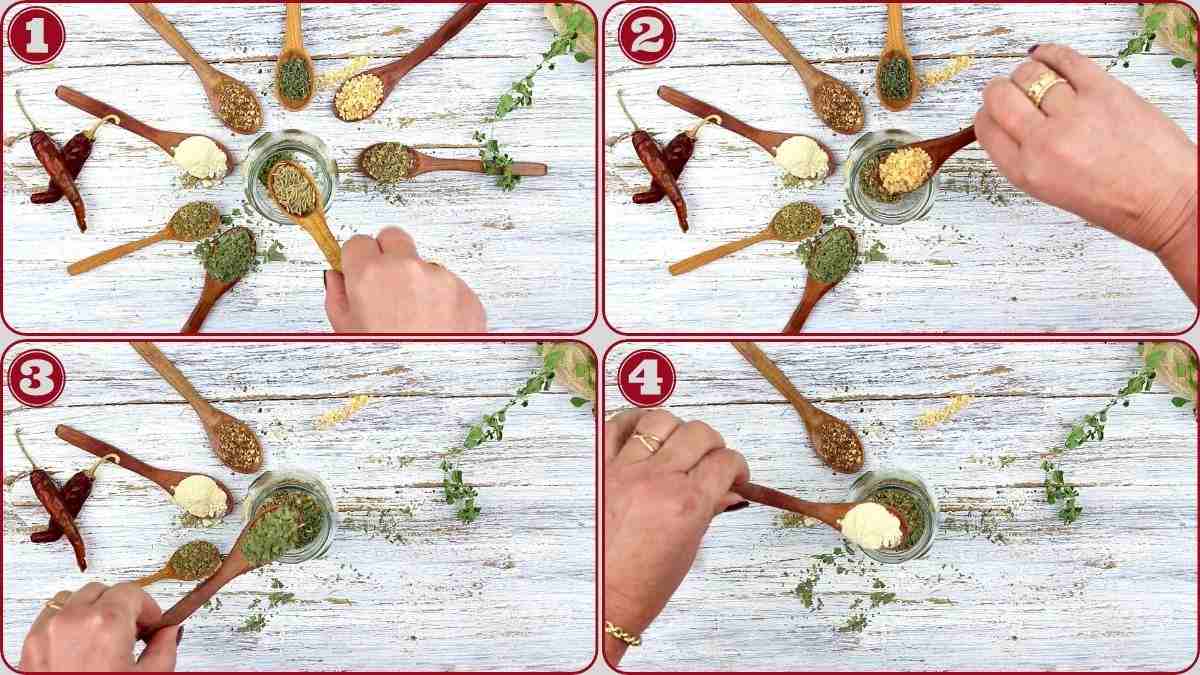 1

2

3

4