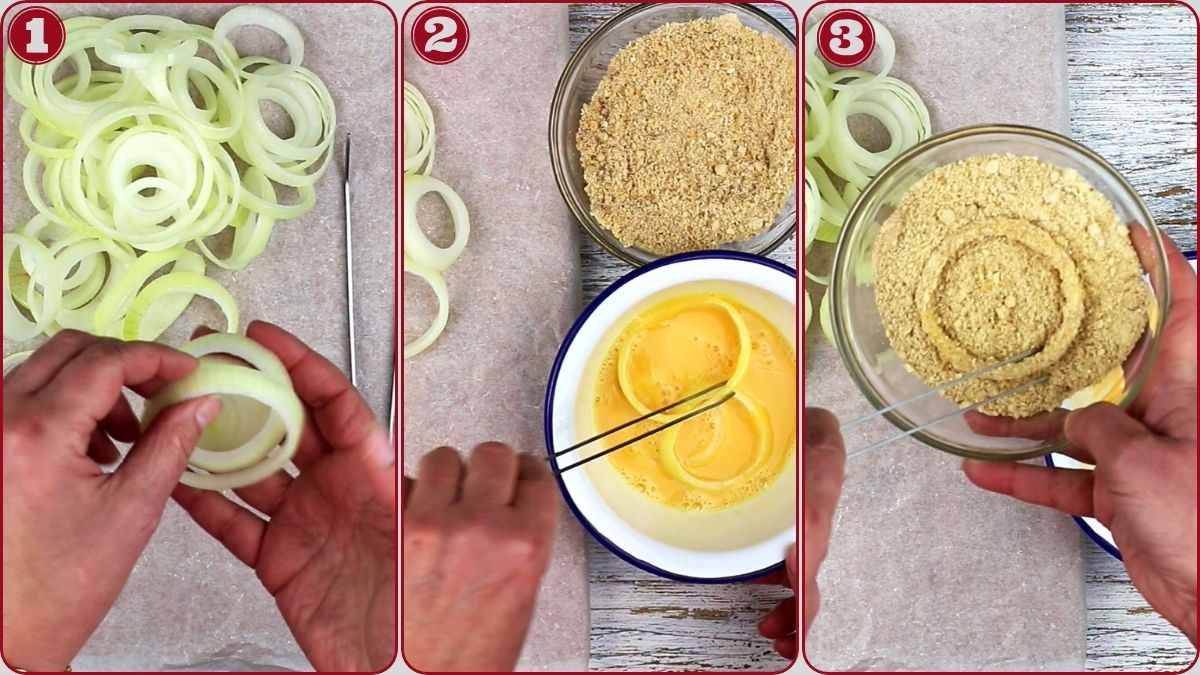 1

2

3