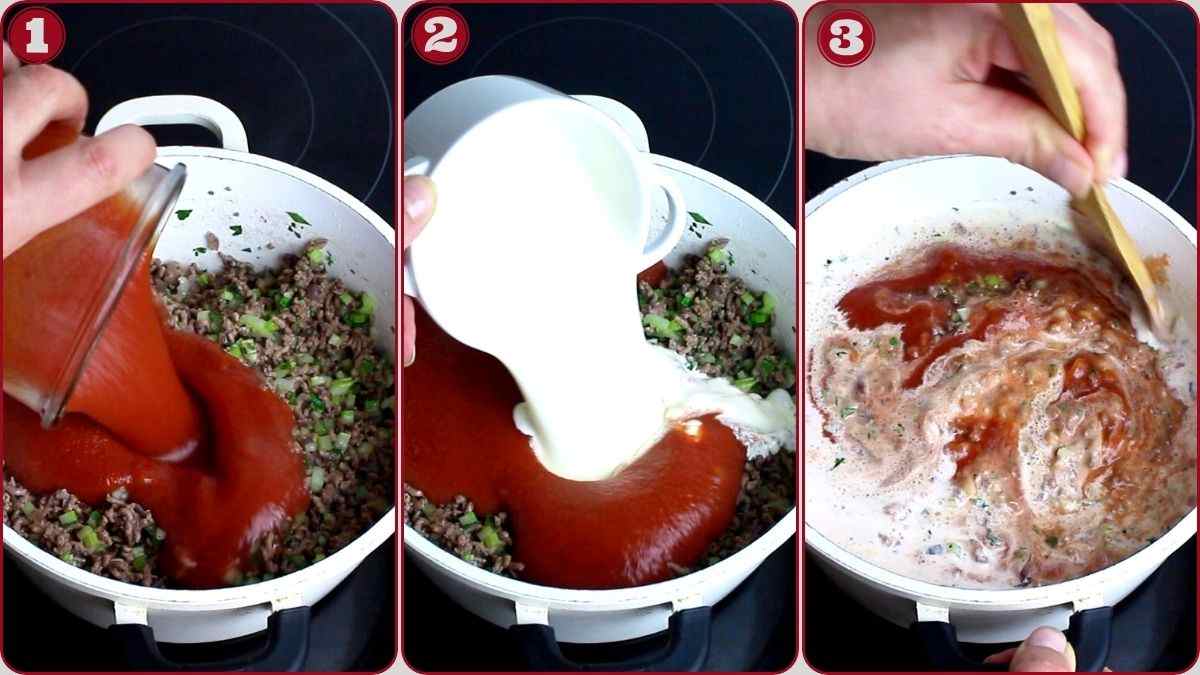 1
2
3